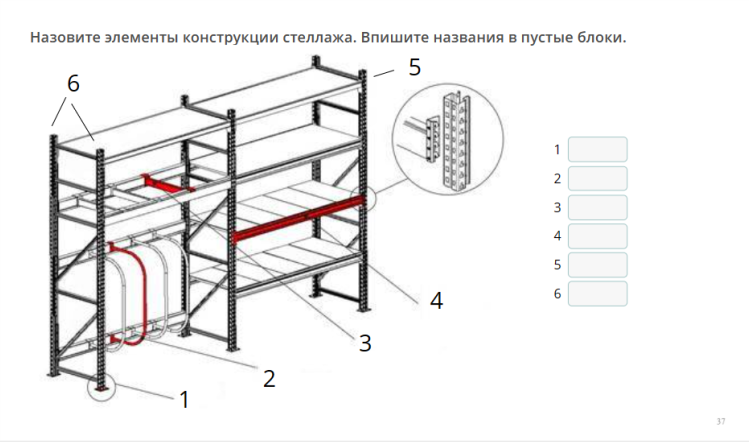 Назовите элементы конструкции стеллажа. Впишите названия в пустые блоки.

6

5

4

3

2

1

1

2

3

4

5

6

37